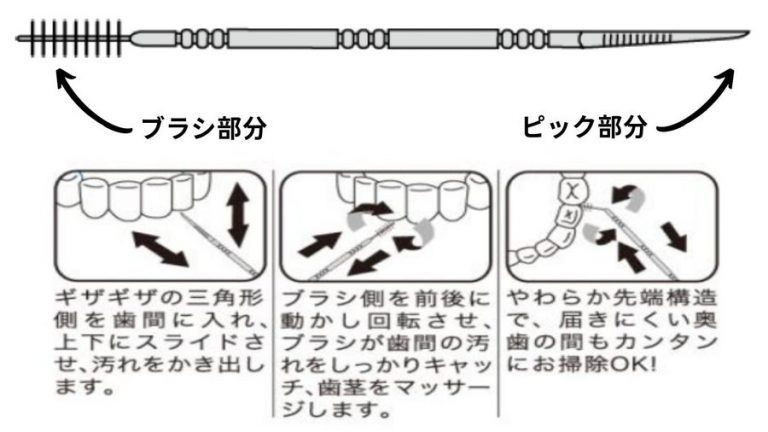 ブラシ部分

ピック部分

ギザギザの三角形側を歯間に入れ、上下にスライドさせ、汚れをかき出します。

ブラシ側を前後に動かし回転させ、ブラシが歯間の汚れをしっかりキャッチ、歯茎をマッサージします。

やわらか先端構造で、届きにくい奥歯の間もカンタンにお掃除OK!